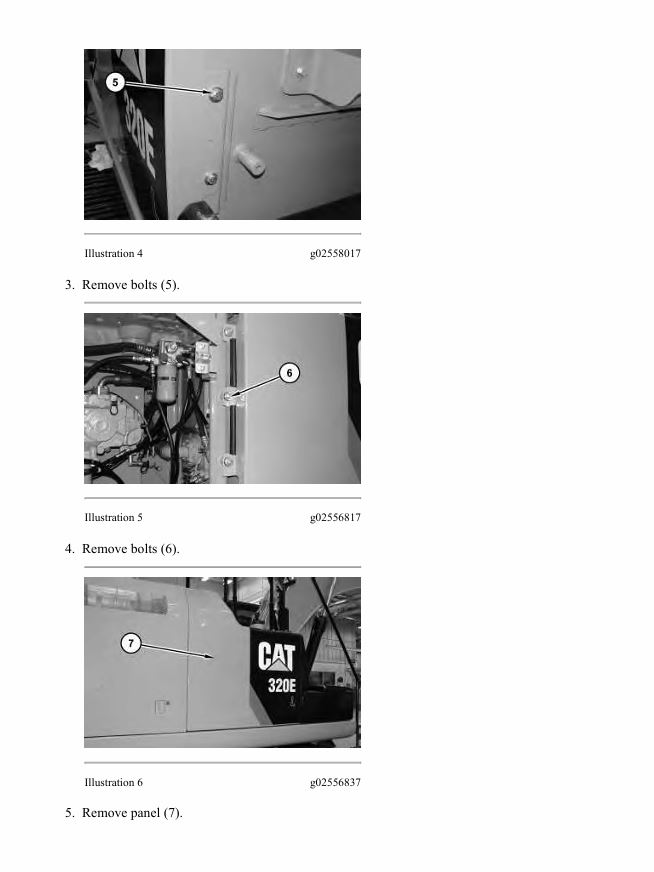 5

320E

Illustration 4 g02558017

3. Remove bolts (5).

6

Illustration 5 g02556817

4. Remove bolts (6).

7

CAT

320E

Illustration 6 g02556837

5. Remove panel (7).